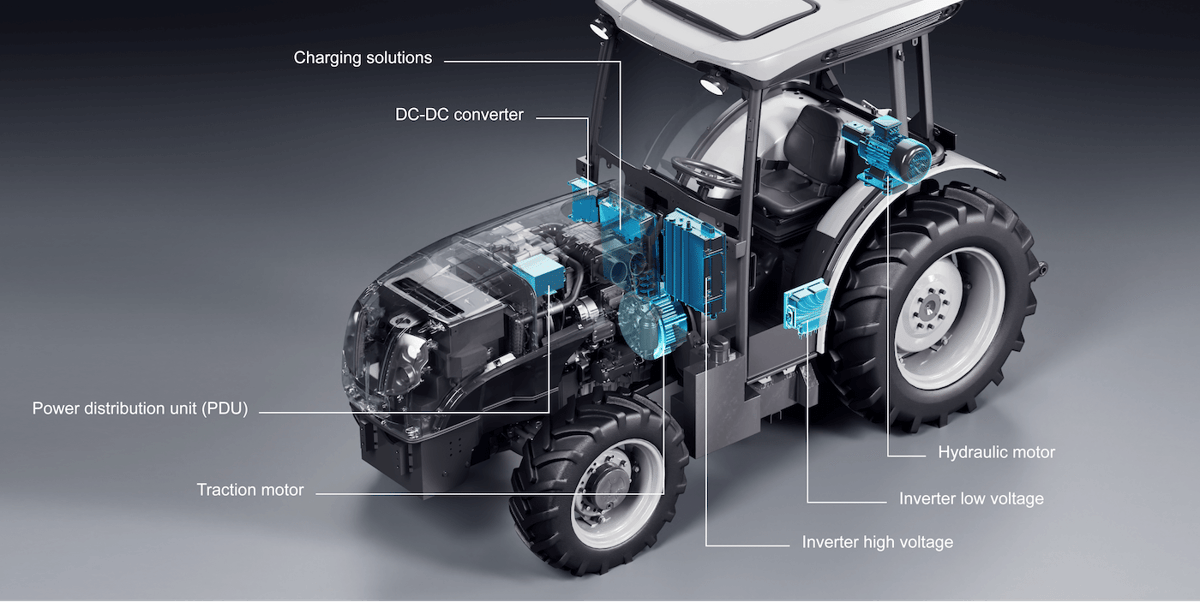 Charging solutions

DC-DC converter

Power distribution unit (PDU)

Traction motor

Hydraulic motor

Inverter low voltage

Inverter high voltage